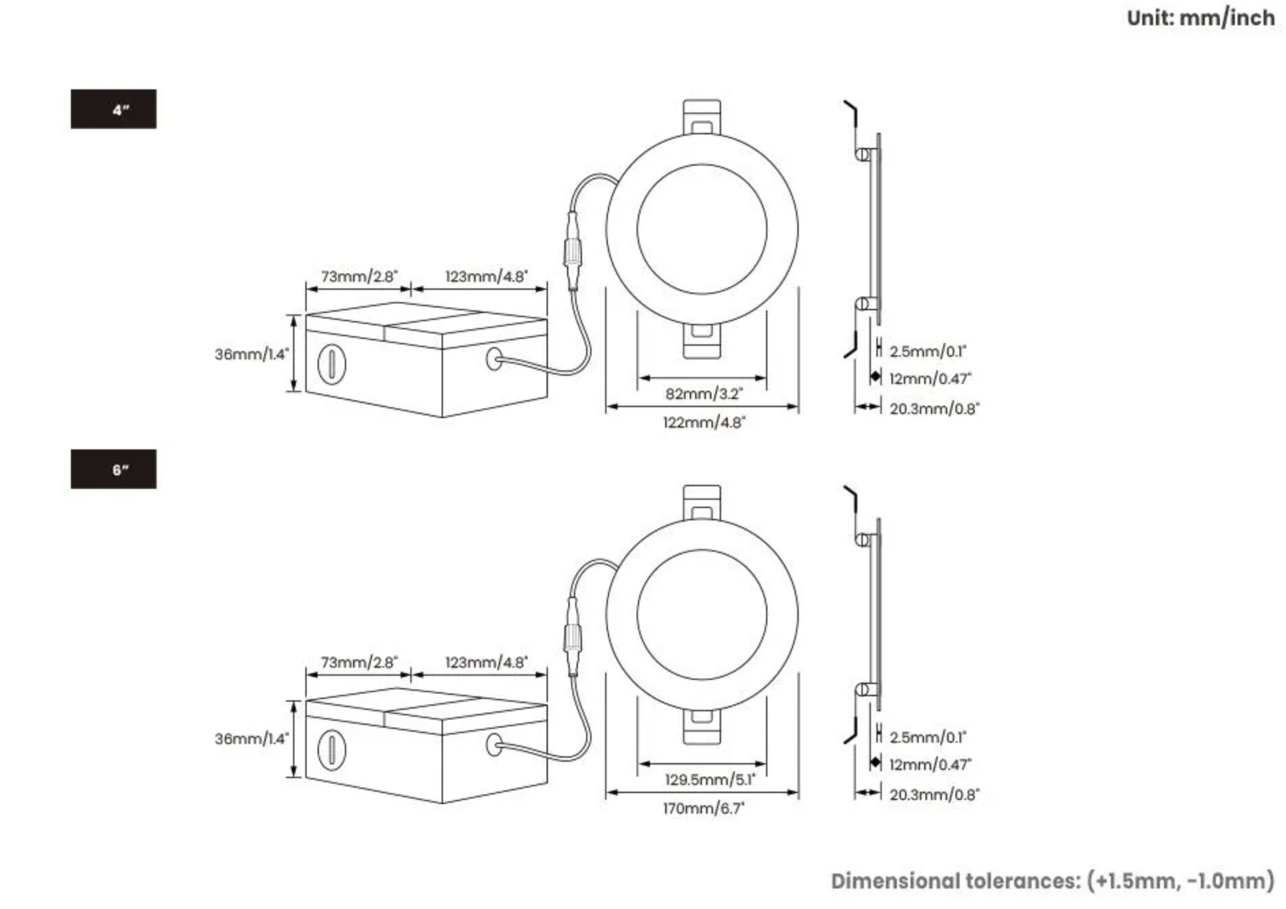 Unit: mm/inch

4"

73mm/2.8"

123mm/4.8"

36mm/1.4"

82mm/3.2"

122mm/4.8"

2.5mm/0.1"

12mm/0.47"

20.3mm/0.8"

6"

73mm/2.8"

123mm/4.8"

36mm/1.4"

129.5mm/5.1"

170mm/6.7"

2.5mm/0.1"

12mm/0.47"

20.3mm/0.8"

Dimensional tolerances: (+1.5mm, -1.0mm)